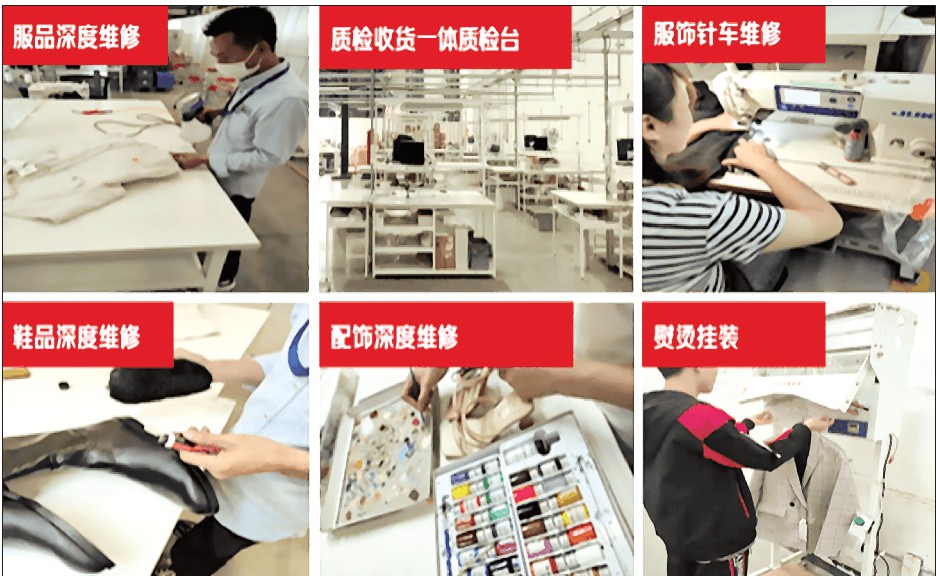 服品深度维修

质检收货一体质检台

服饰针车维修

鞋品深度维修

配饰深度维修

熨烫挂装